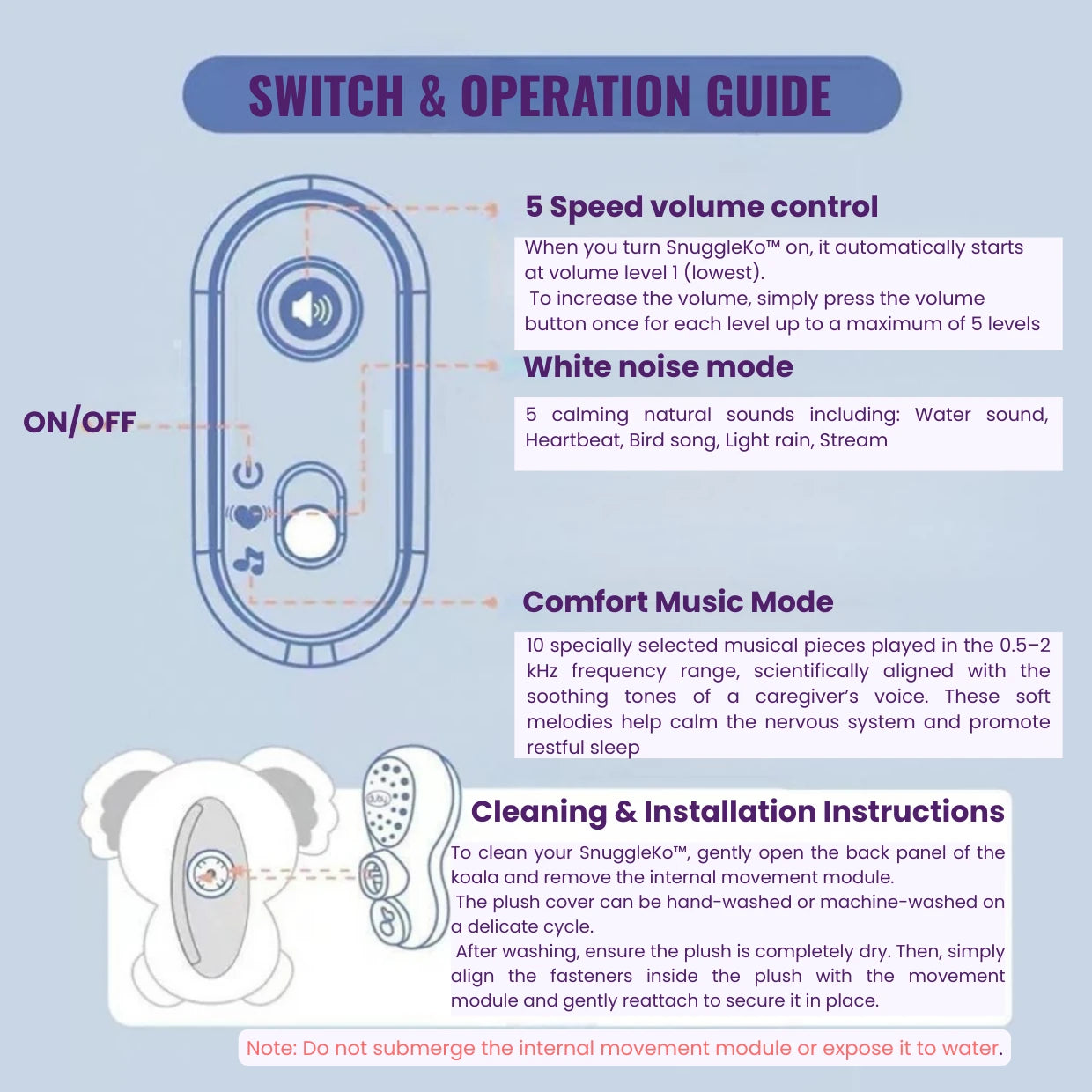 SWITCH & OPERATION GUIDE

ON/OFF

5 Speed volume control

When you turn SnuggleKo™ on, it automatically starts at volume level 1 (lowest).
To increase the volume, simply press the volume button once for each level up to a maximum of 5 levels

White noise mode

5 calming natural sounds including: Water sound, Heartbeat, Bird song, Light rain, Stream

Comfort Music Mode

10 specially selected musical pieces played in the 0.5–2 kHz frequency range, scientifically aligned with the soothing tones of a caregiver's voice. These soft melodies help calm the nervous system and promote restful sleep

Cleaning & Installation Instructions

To clean your SnuggleKo™, gently open the back panel of the koala and remove the internal movement module.
The plush cover can be hand-washed or machine-washed on a delicate cycle.
After washing, ensure the plush is completely dry. Then, simply align the fasteners inside the plush with the movement module and gently reattach to secure it in place.

Note: Do not submerge the internal movement module or expose it to water.