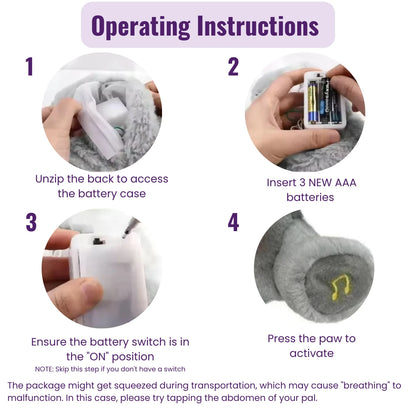 Operating Instructions

1

Unzip the back to access the battery case

2

Insert 3 NEW AAA batteries

3

Ensure the battery switch is in the "ON" position

NOTE: Skip this step if you don't have a switch

4

Press the paw to activate

The package might get squeezed during transportation, which may cause "breathing" to malfunction. In this case, please try tapping the abdomen of your pal.