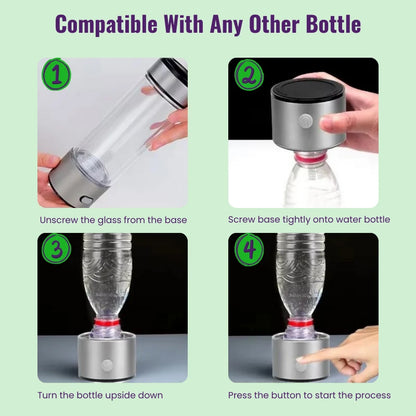 Compatible With Any Other Bottle

1

Unscrew the glass from the base

2

Screw base tightly onto water bottle

3

Turn the bottle upside down

4

Press the button to start the process