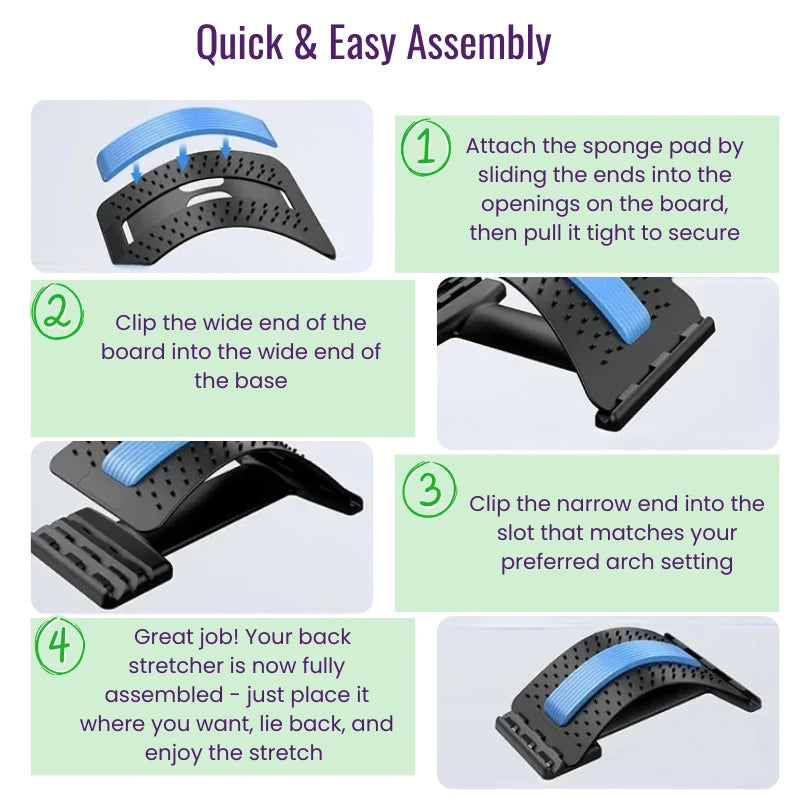 Quick & Easy Assembly

1 Attach the sponge pad by sliding the ends into the openings on the board, then pull it tight to secure

2 Clip the wide end of the board into the wide end of the base

3 Clip the narrow end into the slot that matches your preferred arch setting

4 Great job! Your back stretcher is now fully assembled - just place it where you want, lie back, and enjoy the stretch